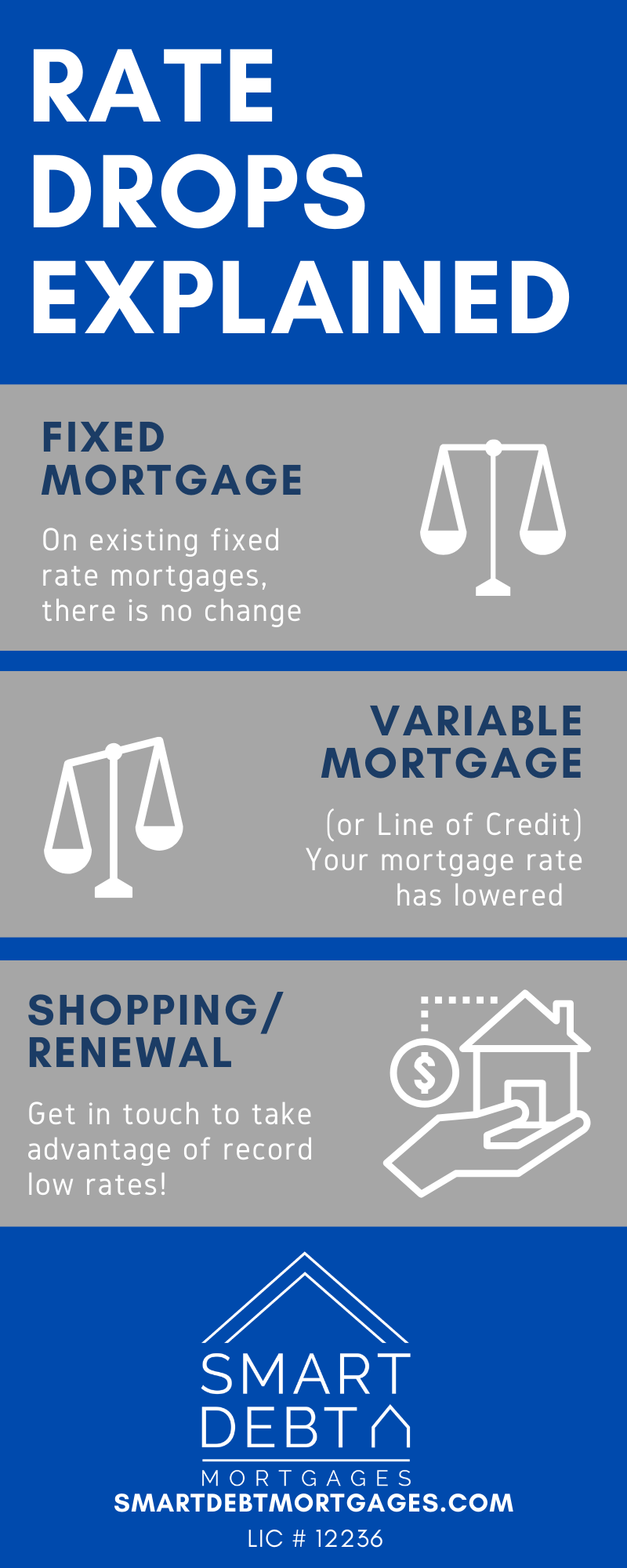 RATE DROPS EXPLAINED

FIXED MORTGAGE

On existing fixed rate mortgages, there is no change

VARIABLE MORTGAGE

(or Line of Credit) Your mortgage rate has lowered

SHOPPING/ RENEWAL

Get in touch to take advantage of record low rates!

SMART DEBT MORTGAGES

SMARTDEBTMORTGAGES.COM

LIC # 12236